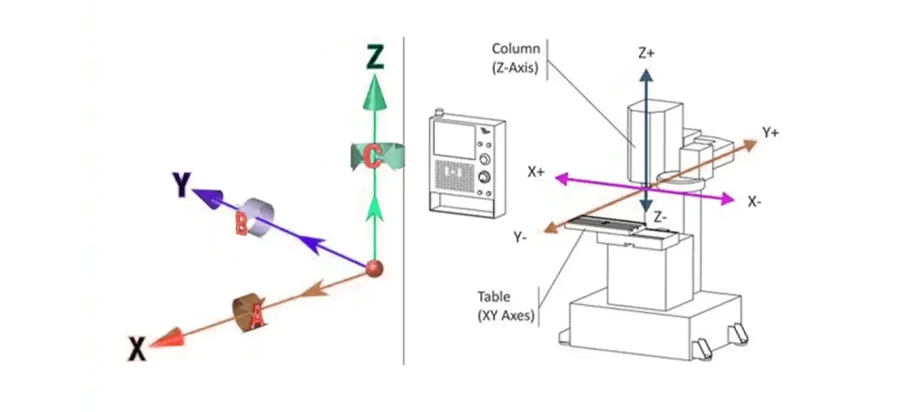 Z
C
Y
B
A
X

Column
(Z-Axis)
Z+
Y+
X+
X-
Z-
Y-
Table
(XY Axes)